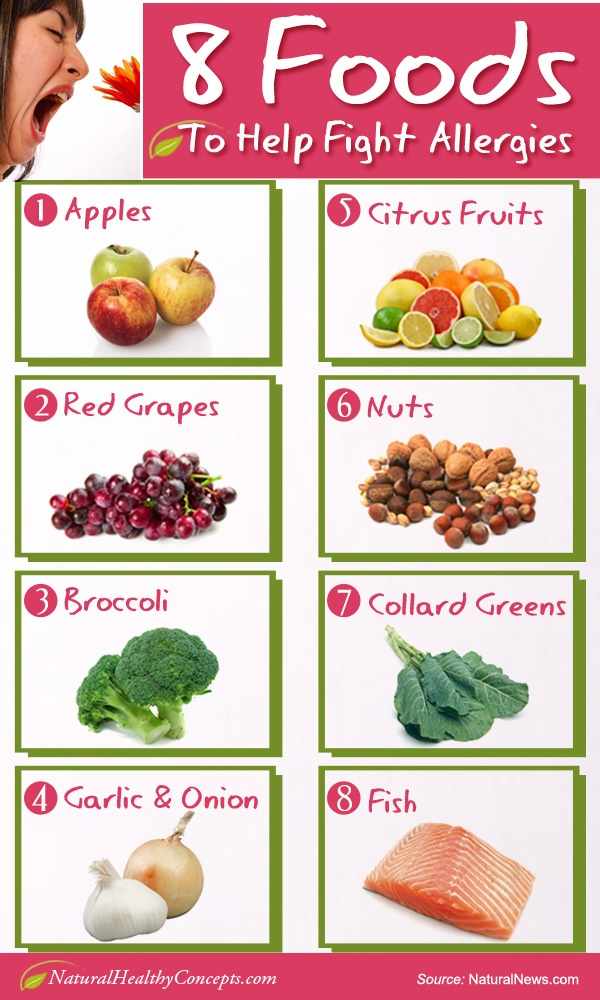 8 Foods
To Help Fight Allergies

1 Apples

2 Red Grapes

3 Broccoli

4 Garlic & Onion

5 Citrus Fruits

6 Nuts

7 Collard Greens

8 Fish

NaturalHealthyConcepts.com

Source: NaturalNews.com