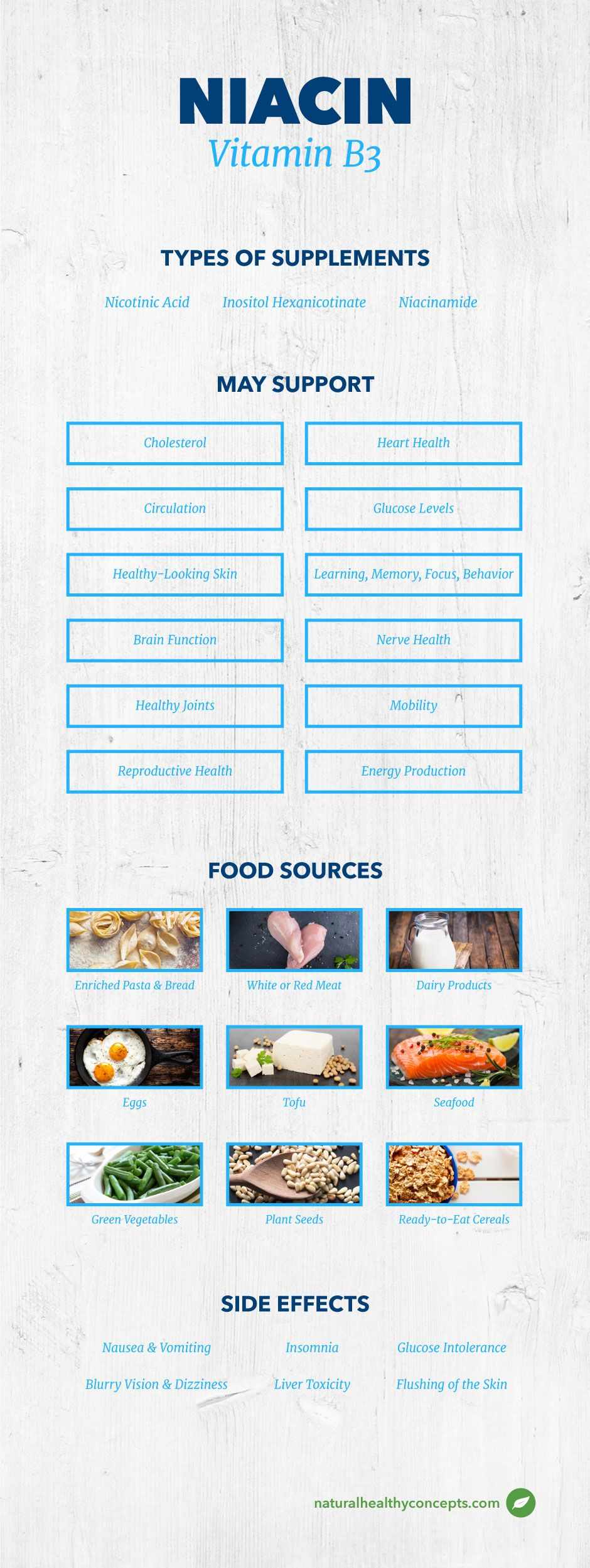 NIACIN
Vitamin B3

TYPES OF SUPPLEMENTS

Nicotinic Acid Inositol Hexanicotinate Niacinamide

MAY SUPPORT

Cholesterol
Heart Health
Circulation
Glucose Levels
Healthy-Looking Skin
Learning, Memory, Focus, Behavior
Brain Function
Nerve Health
Healthy Joints
Mobility
Reproductive Health
Energy Production

FOOD SOURCES

Enriched Pasta & Bread
White or Red Meat
Dairy Products
Eggs
Tofu
Seafood
Green Vegetables
Plant Seeds
Ready-to-Eat Cereals

SIDE EFFECTS

Nausea & Vomiting
Insomnia
Glucose Intolerance
Blurry Vision & Dizziness
Liver Toxicity
Flushing of the Skin

naturalhealthyconcepts.com