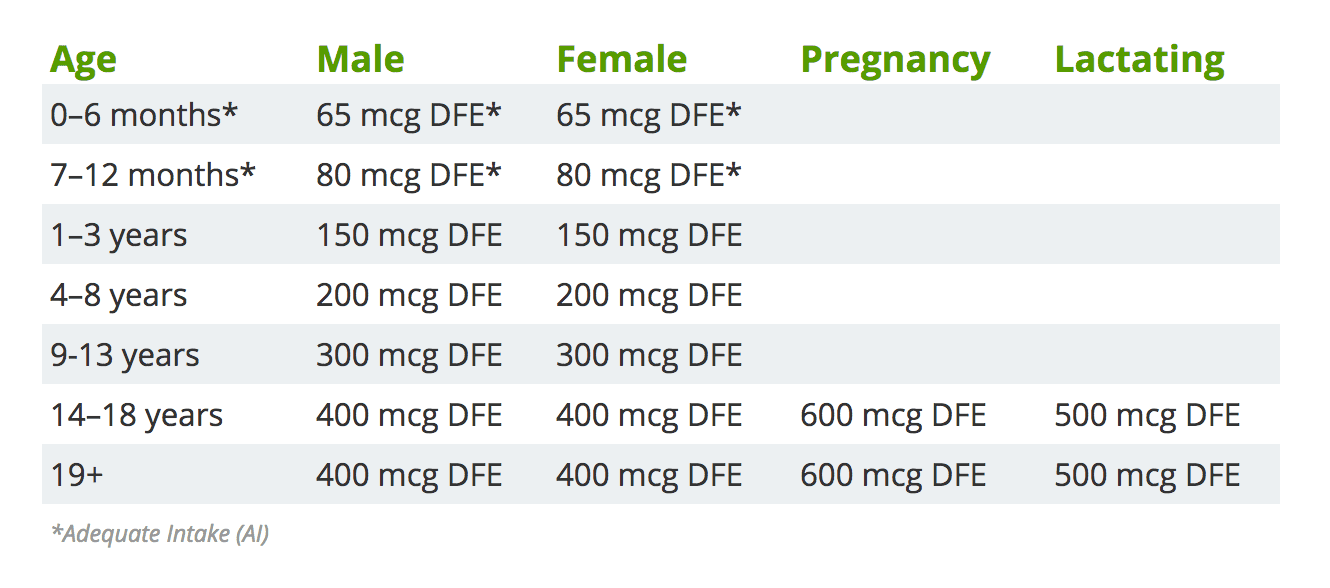 | Age | Male | Female | Pregnancy | Lactating |
|---|---|---|---|---|
| 0–6 months* | 65 mcg DFE* | 65 mcg DFE* | | |
| 7–12 months* | 80 mcg DFE* | 80 mcg DFE* | | |
| 1–3 years | 150 mcg DFE | 150 mcg DFE | | |
| 4–8 years | 200 mcg DFE | 200 mcg DFE | | |
| 9-13 years | 300 mcg DFE | 300 mcg DFE | | |
| 14–18 years | 400 mcg DFE | 400 mcg DFE | 600 mcg DFE | 500 mcg DFE |
| 19+ | 400 mcg DFE | 400 mcg DFE | 600 mcg DFE | 500 mcg DFE |

*Adequate Intake (AI)