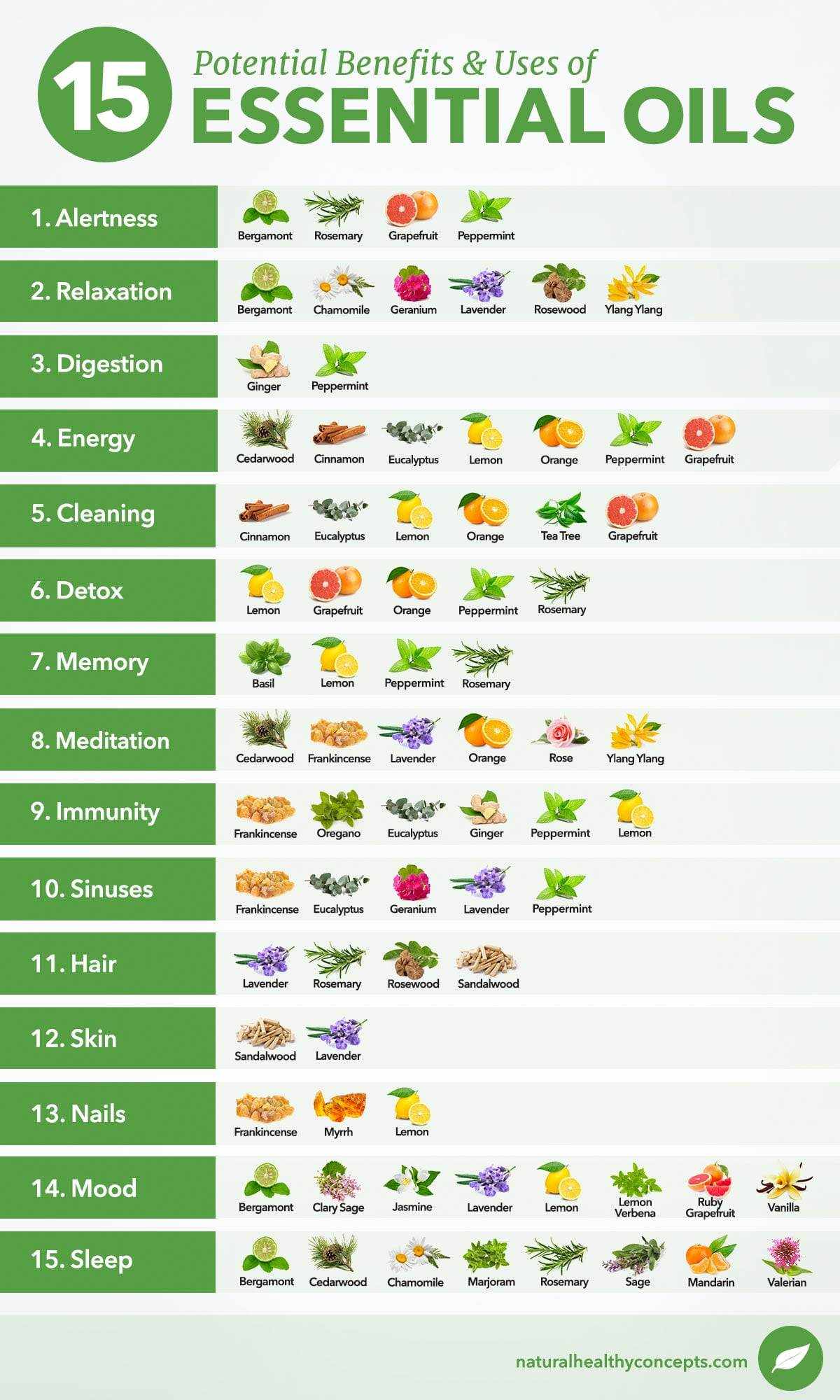 15 Potential Benefits & Uses of
ESSENTIAL OILS

1. Alertness
Bergamont Rosemary Grapefruit Peppermint

2. Relaxation
Bergamont Chamomile Geranium Lavender Rosewood Ylang Ylang

3. Digestion
Ginger Peppermint

4. Energy
Cedarwood Cinnamon Eucalyptus Lemon Orange Peppermint Grapefruit

5. Cleaning
Cinnamon Eucalyptus Lemon Orange Tea Tree Grapefruit

6. Detox
Lemon Grapefruit Orange Peppermint Rosemary

7. Memory
Basil Lemon Peppermint Rosemary

8. Meditation
Cedarwood Frankincense Lavender Orange Rose Ylang Ylang

9. Immunity
Frankincense Oregano Eucalyptus Ginger Peppermint Lemon

10. Sinuses
Frankincense Eucalyptus Geranium Lavender Peppermint

11. Hair
Lavender Rosemary Rosewood Sandalwood

12. Skin
Sandalwood Lavender

13. Nails
Frankincense Myrrh Lemon

14. Mood
Bergamont Clary Sage Jasmine Lavender Lemon Lemon Verbena Ruby Grapefruit Vanilla

15. Sleep
Bergamont Cedarwood Chamomile Marjoram Rosemary Sage Mandarin Valerian

naturalhealthyconcepts.com