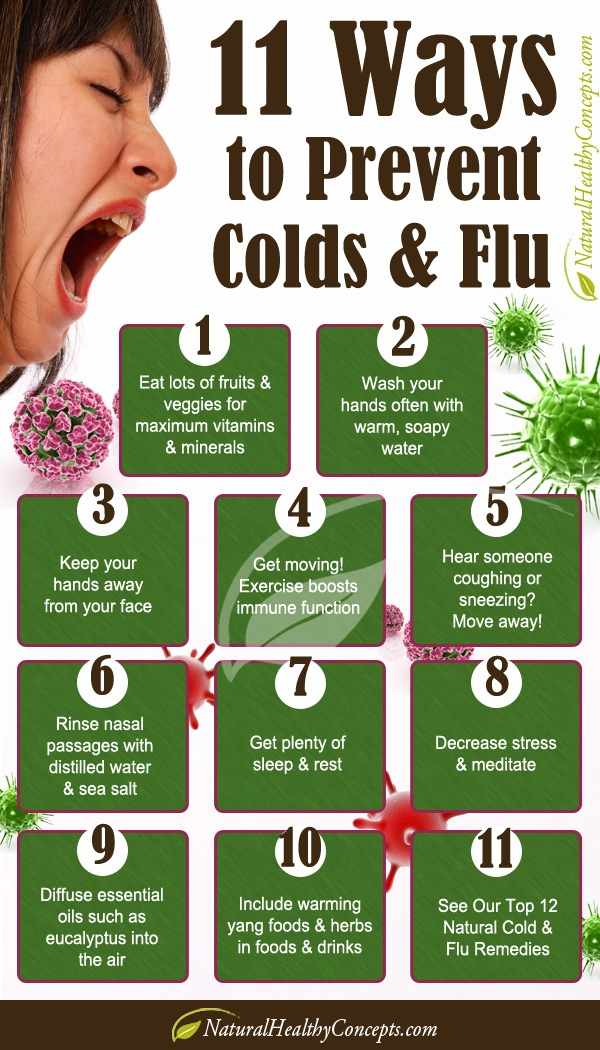 11 Ways to Prevent Colds & Flu

NaturalHealthyConcepts.com

1
Eat lots of fruits & veggies for maximum vitamins & minerals

2
Wash your hands often with warm, soapy water

3
Keep your hands away from your face

4
Get moving! Exercise boosts immune function

5
Hear someone coughing or sneezing? Move away!

6
Rinse nasal passages with distilled water & sea salt

7
Get plenty of sleep & rest

8
Decrease stress & meditate

9
Diffuse essential oils such as eucalyptus into the air

10
Include warming yang foods & herbs in foods & drinks

11
See Our Top 12 Natural Cold & Flu Remedies

NaturalHealthyConcepts.com