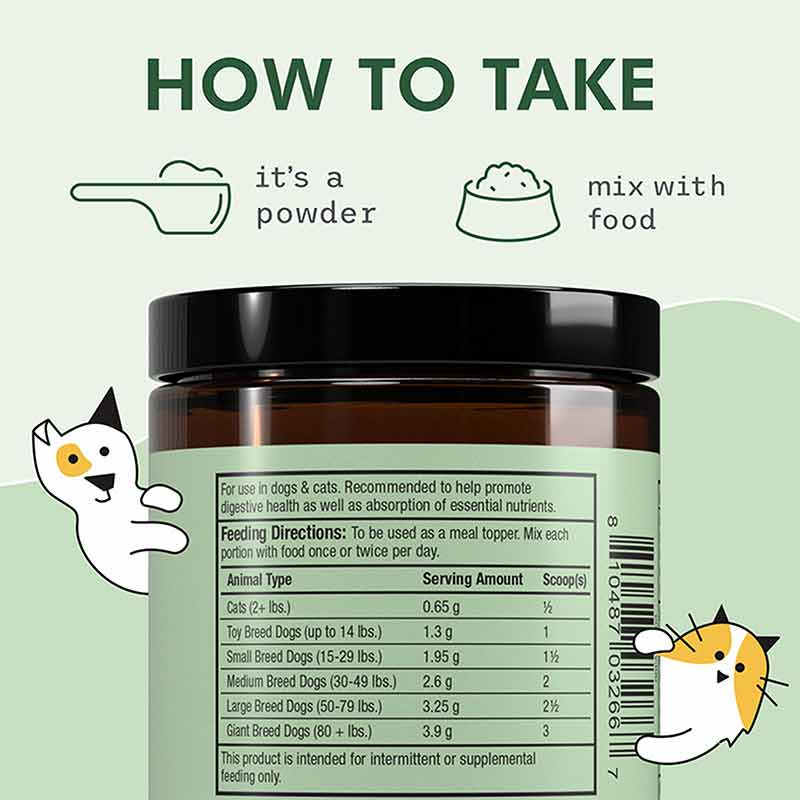 HOW TO TAKE

it's a powder

mix with food

For use in dogs & cats. Recommended to help promote digestive health as well as absorption of essential nutrients.

Feeding Directions: To be used as a meal topper. Mix each portion with food once or twice per day.

| Animal Type | Serving Amount | Scoop(s) |
|---|---|---|
| Cats (2+ lbs.) | 0.65 g | ½ |
| Toy Breed Dogs (up to 14 lbs.) | 1.3 g | 1 |
| Small Breed Dogs (15-29 lbs.) | 1.95 g | 1½ |
| Medium Breed Dogs (30-49 lbs.) | 2.6 g | 2 |
| Large Breed Dogs (50-79 lbs.) | 3.25 g | 2½ |
| Giant Breed Dogs (80 + lbs.) | 3.9 g | 3 |

This product is intended for intermittent or supplemental feeding only.

8 10487 03266 7