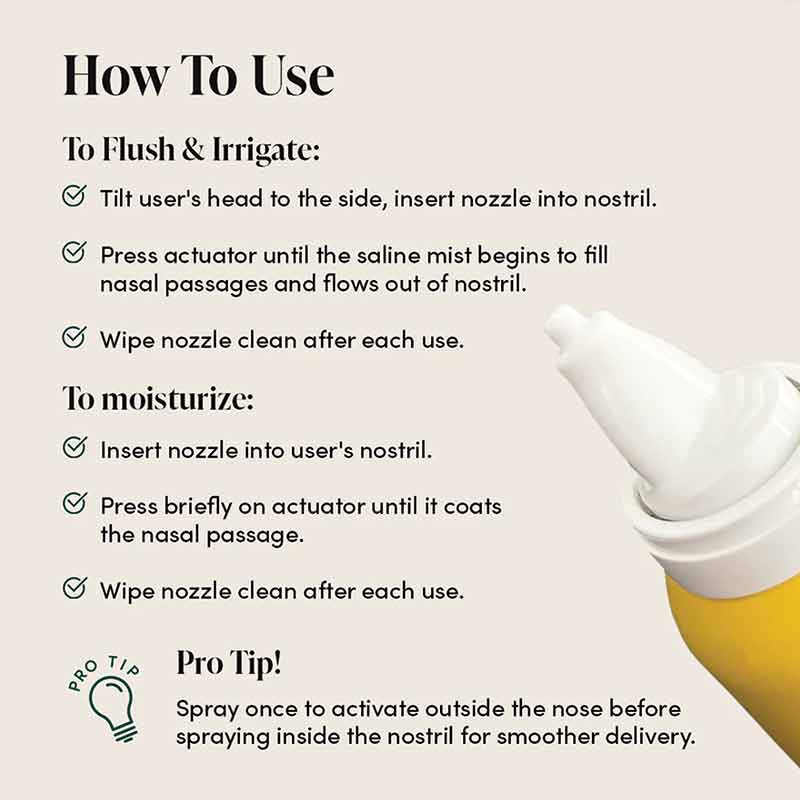 How To Use

To Flush & Irrigate:

Tilt user's head to the side, insert nozzle into nostril.

Press actuator until the saline mist begins to fill nasal passages and flows out of nostril.

Wipe nozzle clean after each use.

To moisturize:

Insert nozzle into user's nostril.

Press briefly on actuator until it coats the nasal passage.

Wipe nozzle clean after each use.

PRO TIP

Pro Tip!

Spray once to activate outside the nose before spraying inside the nostril for smoother delivery.