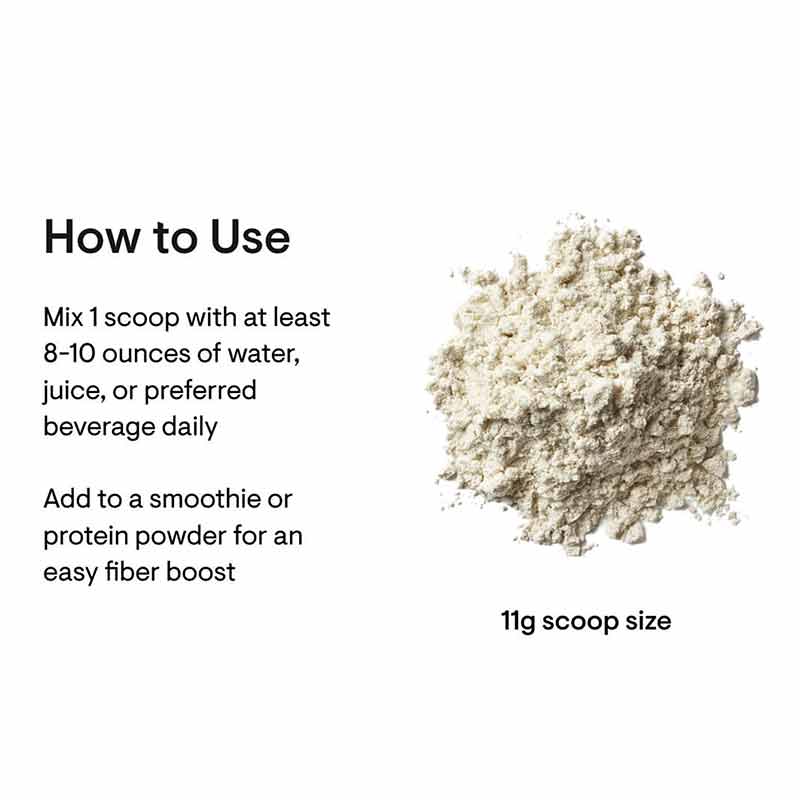 How to Use

Mix 1 scoop with at least 8-10 ounces of water, juice, or preferred beverage daily

Add to a smoothie or protein powder for an easy fiber boost

11g scoop size